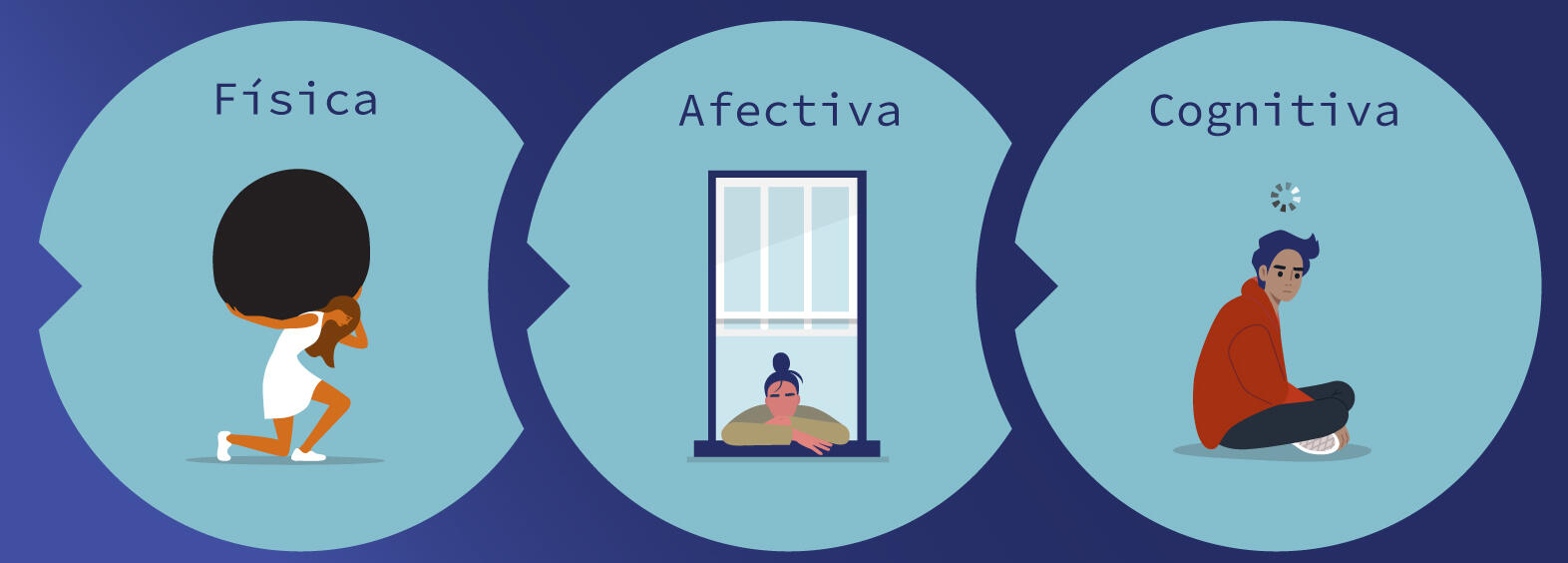 Física

Afectiva

Cognitiva